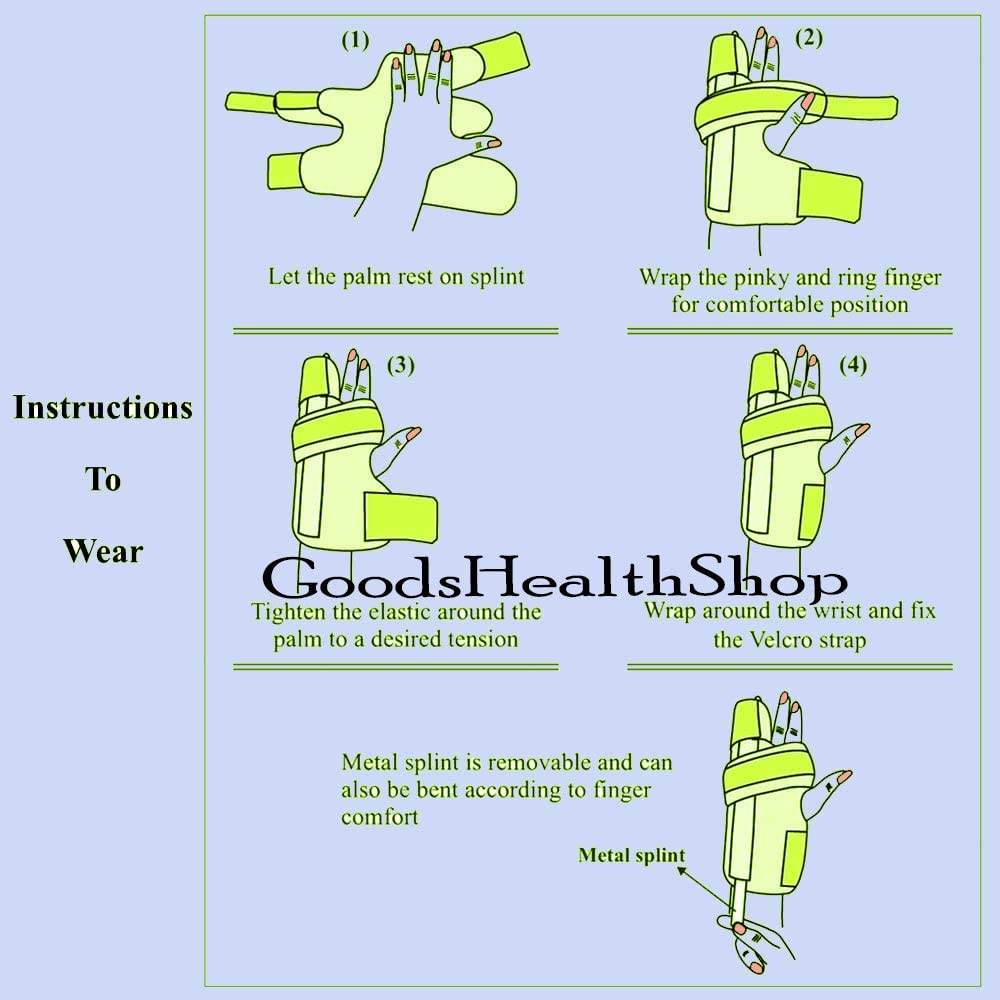 Instructions

To

Wear

(1)

Let the palm rest on splint

(2)

Wrap the pinky and ring finger for comfortable position

(3)

Tighten the elastic around the palm to a desired tension

(4)

Wrap around the wrist and fix the Velcro strap

GoodsHealthShop

Metal splint is removable and can also be bent according to finger comfort

Metal splint