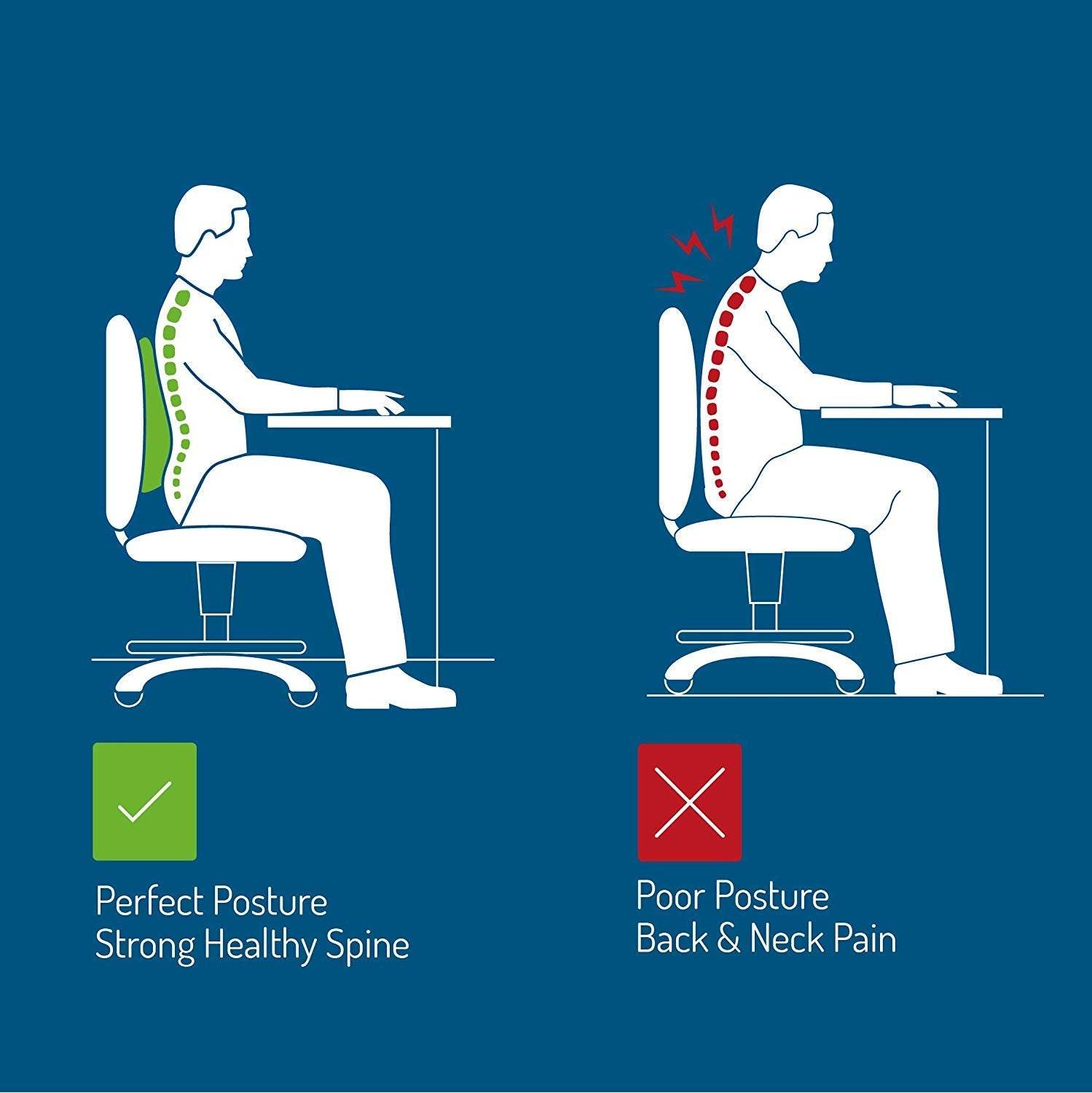 Perfect Posture
Strong Healthy Spine

Poor Posture
Back & Neck Pain