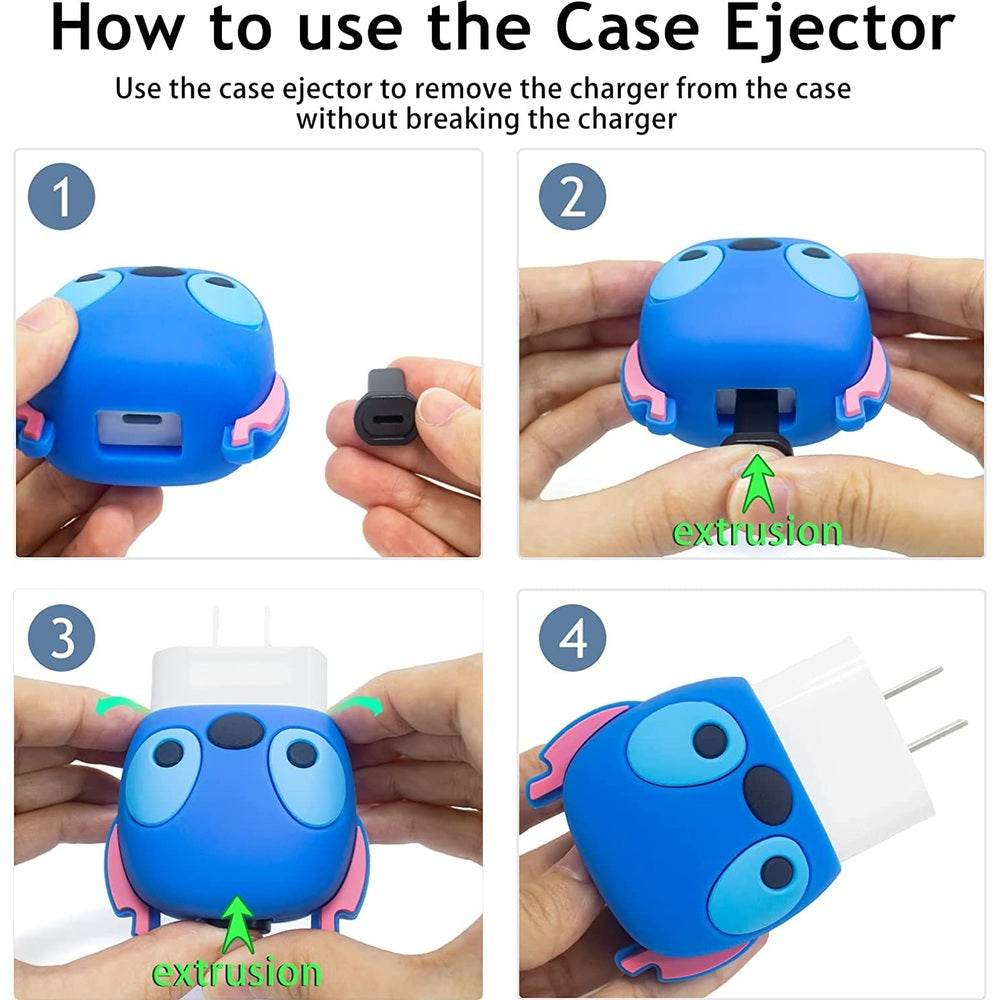 How to use the Case Ejector

Use the case ejector to remove the charger from the case without breaking the charger

1

2

extrusion

3

extrusion

4