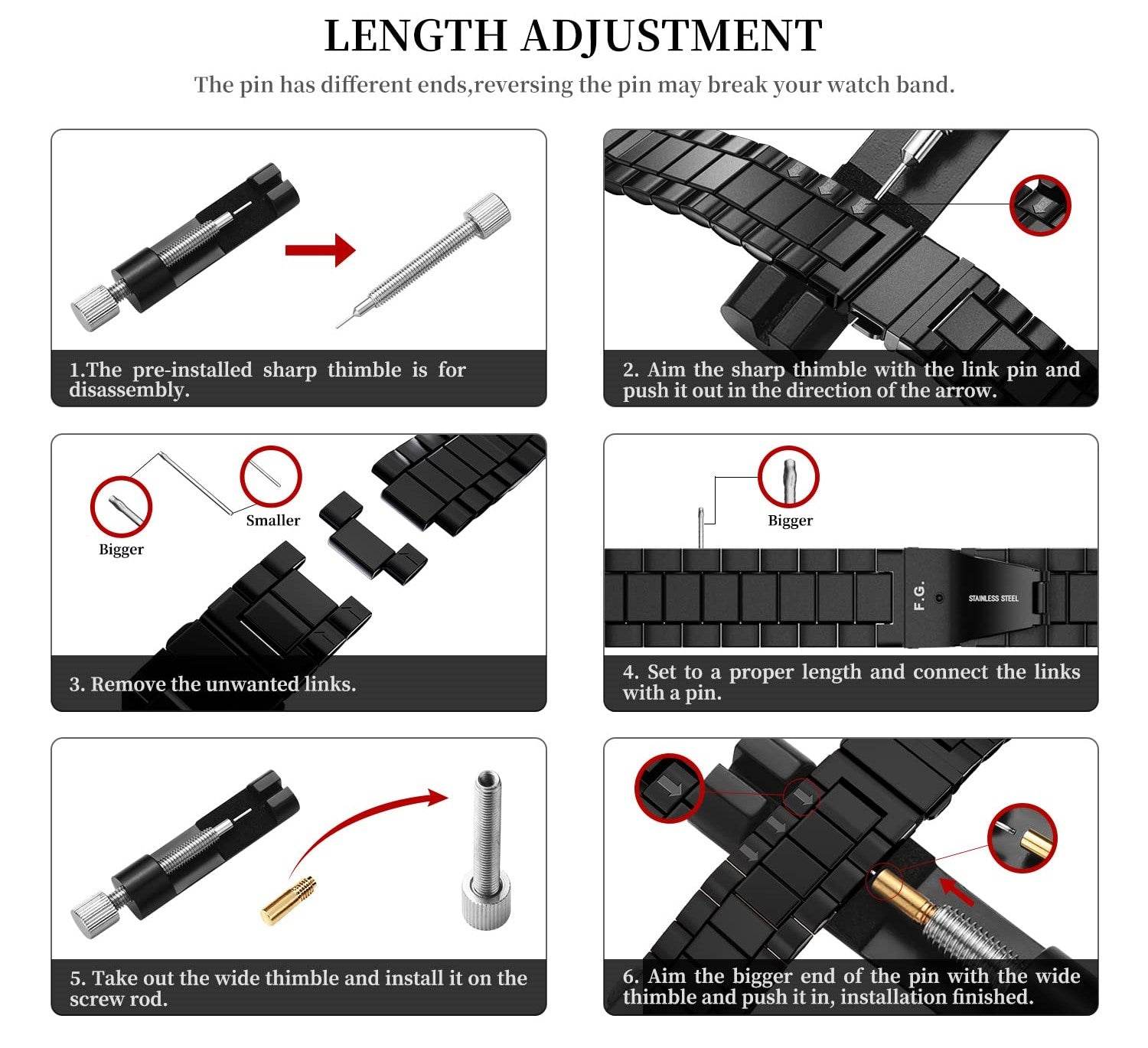 LENGTH ADJUSTMENT

The pin has different ends,reversing the pin may break your watch band.

1.The pre-installed sharp thimble is for disassembly.

2. Aim the sharp thimble with the link pin and push it out in the direction of the arrow.

Bigger

Smaller

3. Remove the unwanted links.

Bigger

F.G.

STAINLESS STEEL

4. Set to a proper length and connect the links with a pin.

5. Take out the wide thimble and install it on the screw rod.

6. Aim the bigger end of the pin with the wide thimble and push it in, installation finished.