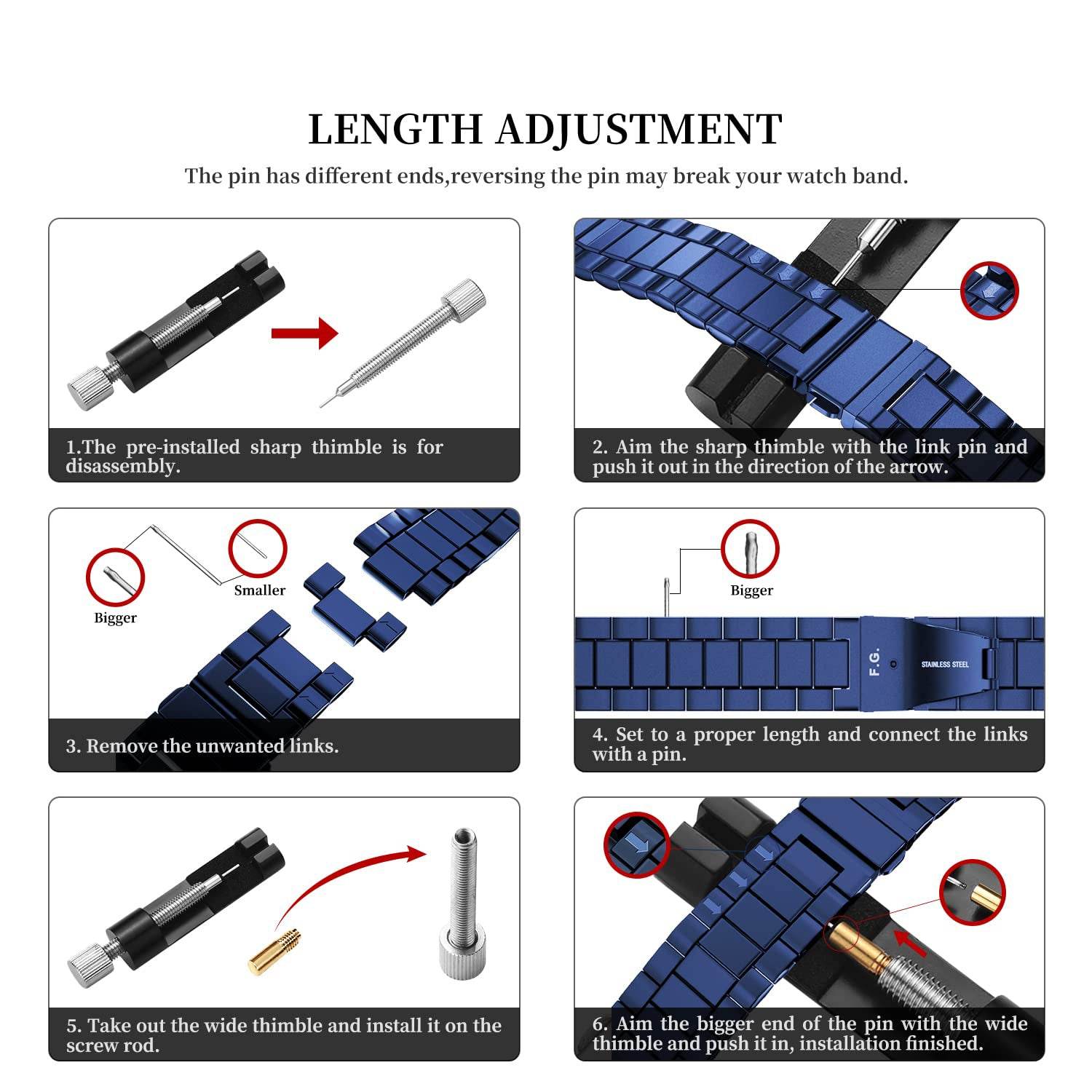 LENGTH ADJUSTMENT

The pin has different ends,reversing the pin may break your watch band.

1.The pre-installed sharp thimble is for disassembly.

2. Aim the sharp thimble with the link pin and push it out in the direction of the arrow.

Bigger

Smaller

3. Remove the unwanted links.

Bigger

F.G.

STAINLESS STEEL

4. Set to a proper length and connect the links with a pin.

5. Take out the wide thimble and install it on the screw rod.

6. Aim the bigger end of the pin with the wide thimble and push it in, installation finished.