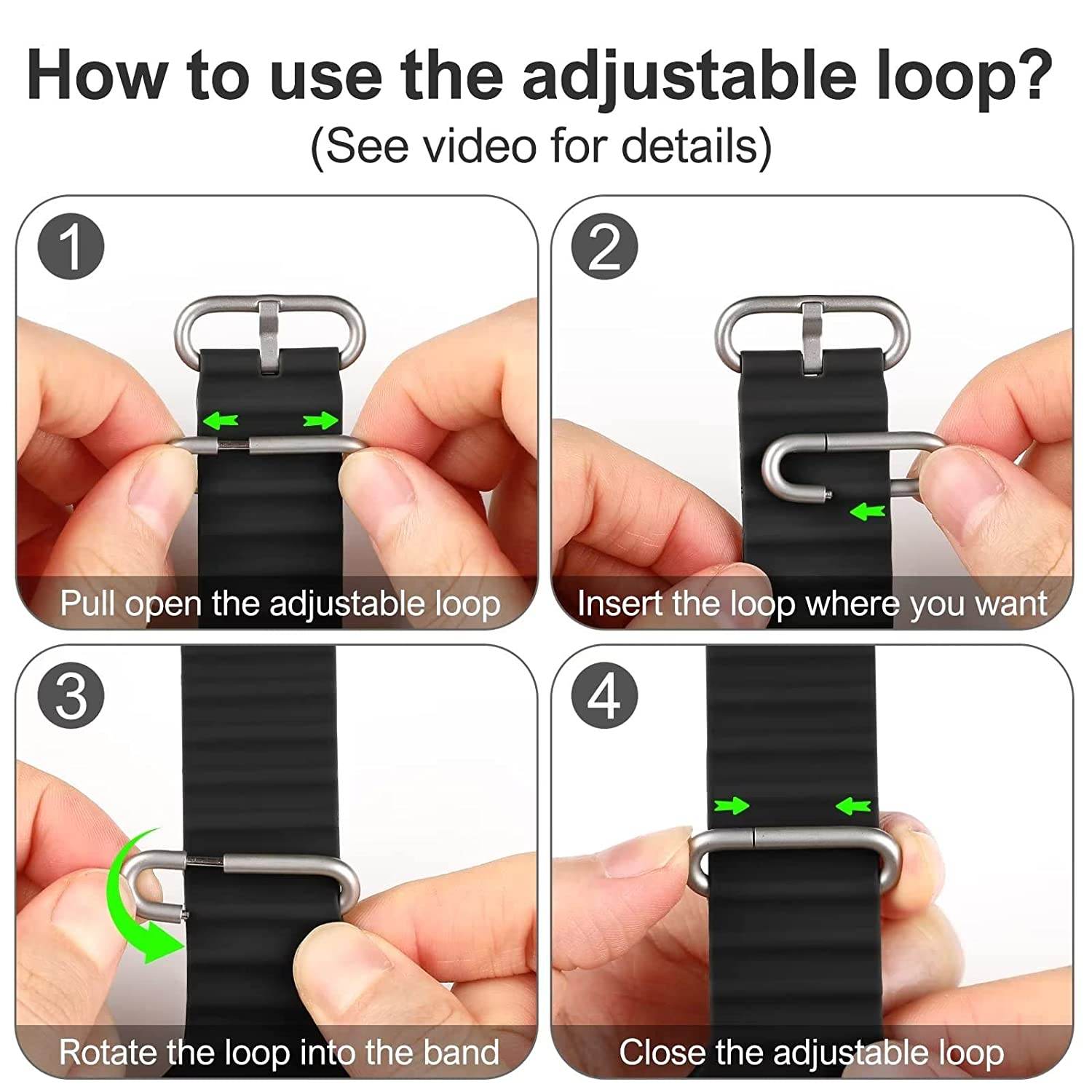 How to use the adjustable loop?
(See video for details)

1
Pull open the adjustable loop

2
Insert the loop where you want

3
Rotate the loop into the band

4
Close the adjustable loop