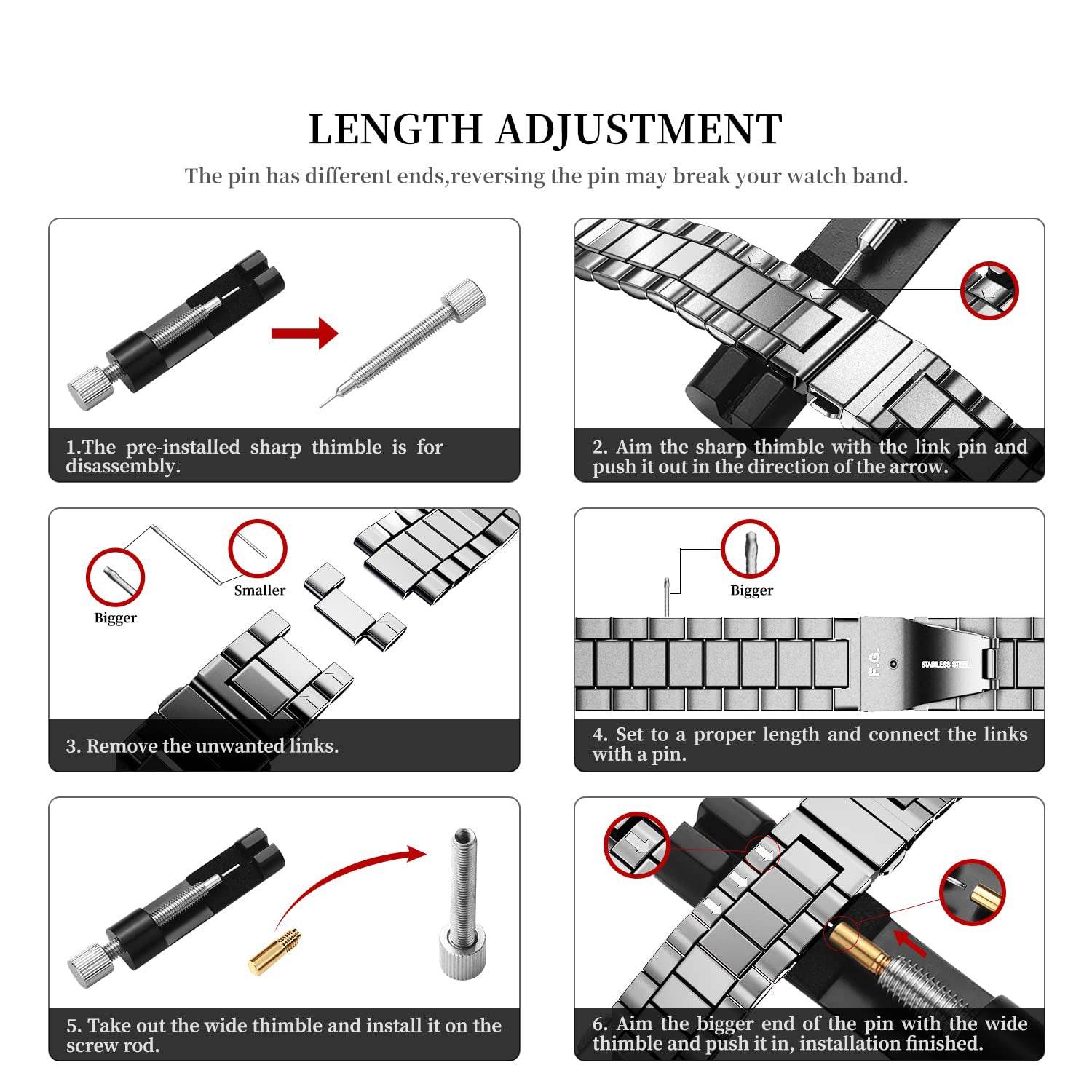 LENGTH ADJUSTMENT

The pin has different ends,reversing the pin may break your watch band.

1.The pre-installed sharp thimble is for disassembly.

2. Aim the sharp thimble with the link pin and push it out in the direction of the arrow.

Bigger

Smaller

3. Remove the unwanted links.

Bigger

F.G.

STAINLESS STEEL

4. Set to a proper length and connect the links with a pin.

5. Take out the wide thimble and install it on the screw rod.

6. Aim the bigger end of the pin with the wide thimble and push it in, installation finished.